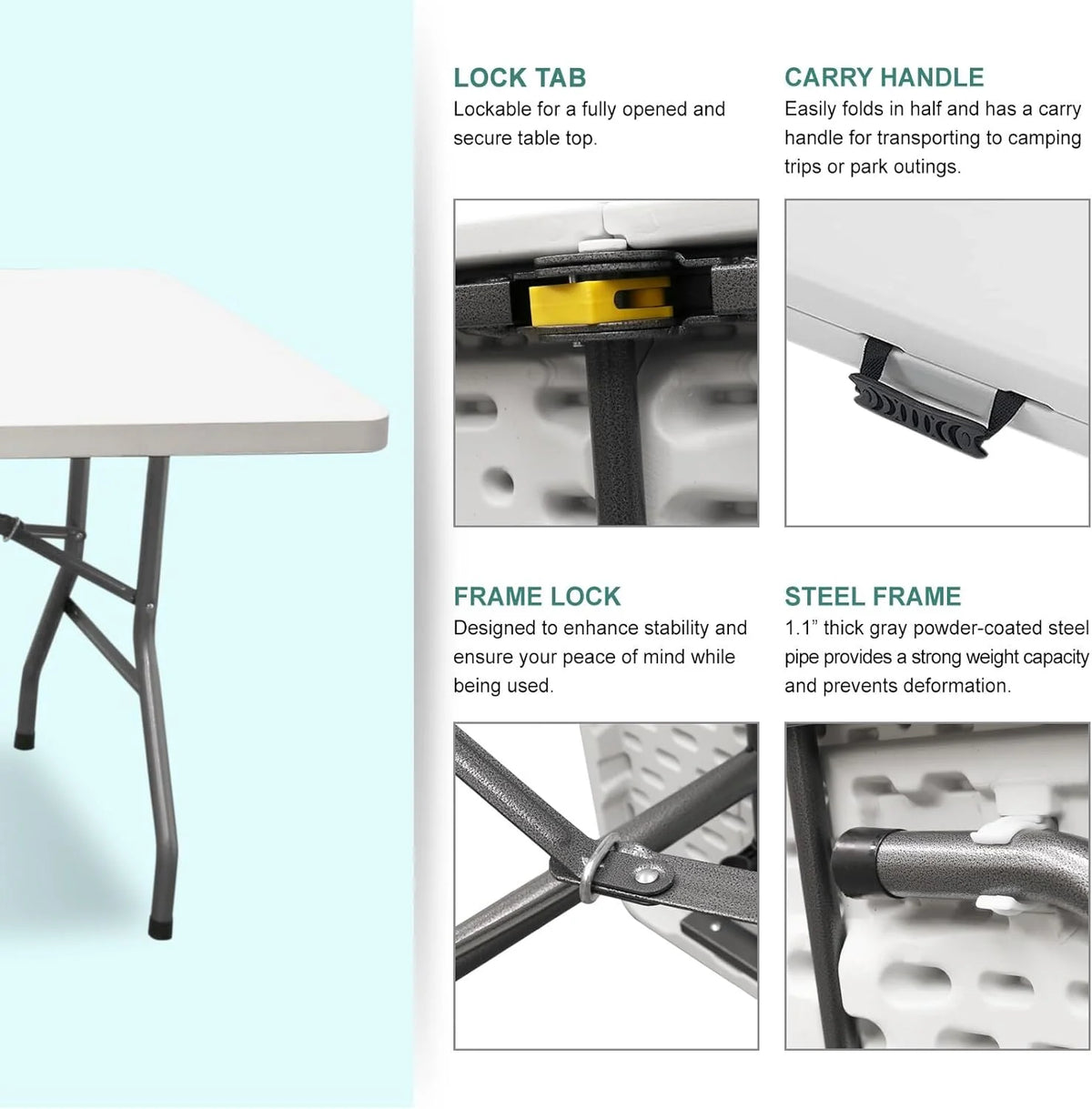 LOCK TAB
Lockable for a fully opened and secure table top.

CARRY HANDLE
Easily folds in half and has a carry handle for transporting to camping trips or park outings.

FRAME LOCK
Designed to enhance stability and ensure your peace of mind while being used.

STEEL FRAME
1.1" thick gray powder-coated steel pipe provides a strong weight capacity and prevents deformation.