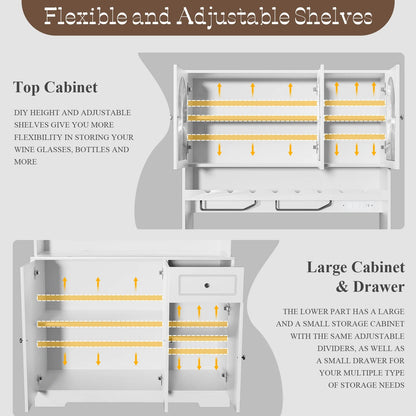 Flexible and Adjustable Shelves

Top Cabinet

DIY HEIGHT AND ADJUSTABLE SHELVES GIVE YOU MORE FLEXIBILITY IN STORING YOUR WINE GLASSES, BOTTLES AND MORE

Large Cabinet
& Drawer

THE LOWER PART HAS A LARGE AND A SMALL STORAGE CABINET WITH THE SAME ADJUSTABLE DIVIDERS, AS WELL AS A SMALL DRAWER FOR YOUR MULTIPLE TYPE OF STORAGE NEEDS