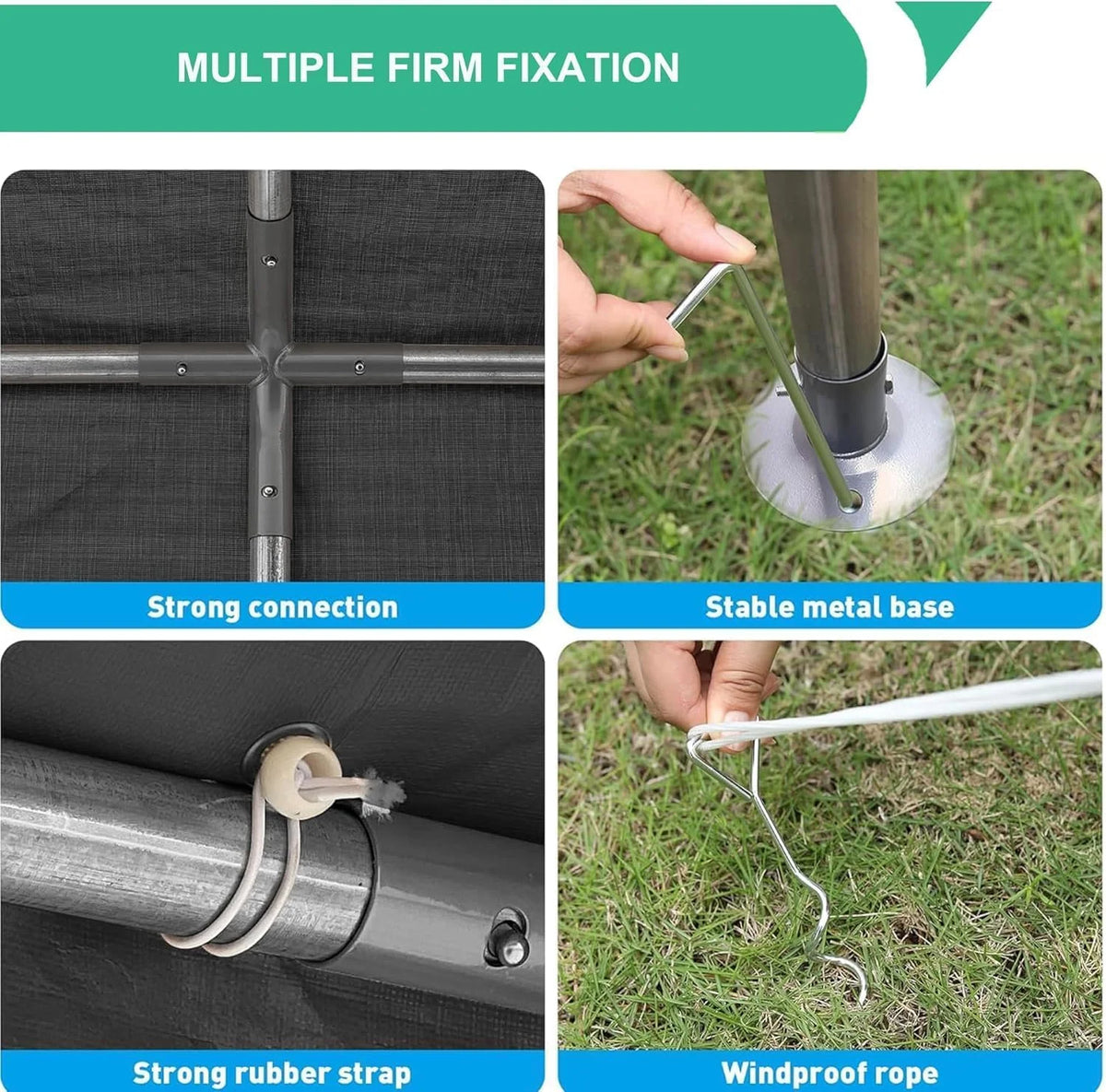 MULTIPLE FIRM FIXATION

Strong connection

Stable metal base

Strong rubber strap

Windproof rope