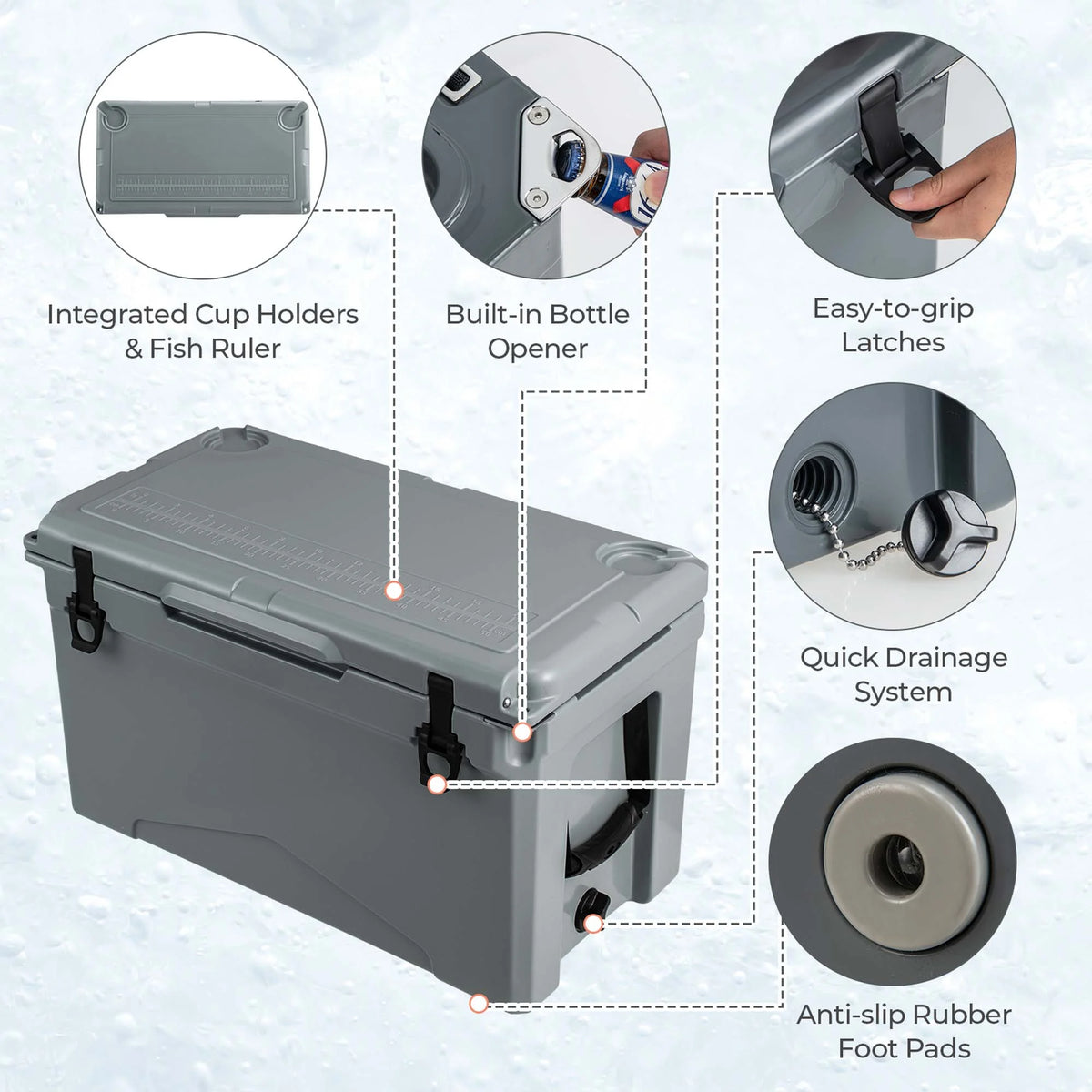 Integrated Cup Holders & Fish Ruler

Built-in Bottle Opener

Easy-to-grip Latches

Quick Drainage System

Anti-slip Rubber Foot Pads