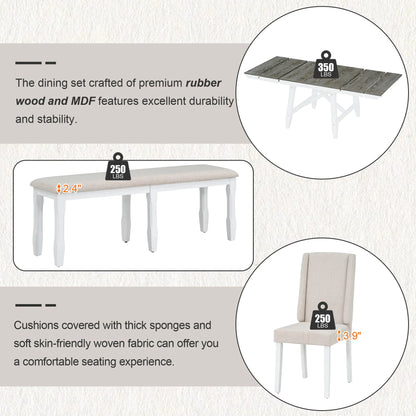 The dining set crafted of premium rubber wood and MDF features excellent durability and stability.

350
LBS

250
LBS

2.4"

Cushions covered with thick sponges and soft skin-friendly woven fabric can offer you a comfortable seating experience.

250
LBS

3.9"