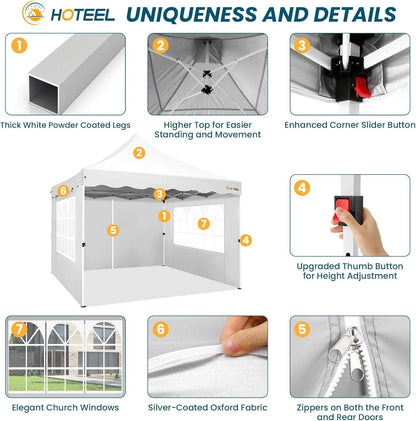 HOTEEL UNIQUENESS AND DETAILS

1

Thick White Powder Coated Legs

2

Higher Top for Easier Standing and Movement

3

Enhanced Corner Slider Button

2

6

3

1

5

7

4

4

Upgraded Thumb Button for Height Adjustment

7

Elegant Church Windows

6

Silver-Coated Oxford Fabric

5

Zippers on Both the Front and Rear Doors